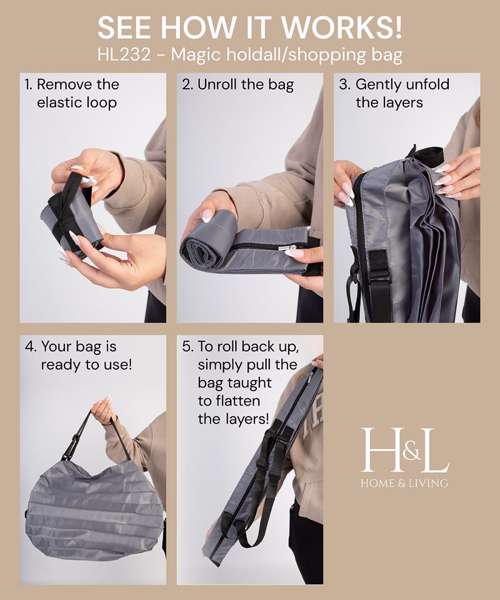 SEE HOW IT WORKS!
HL232 - Magic holdall/shopping bag

1. Remove the elastic loop

2. Unroll the bag

3. Gently unfold the layers

4. Your bag is ready to use!

5. To roll back up, simply pull the bag taught to flatten the layers!

H&L
HOME & LIVING